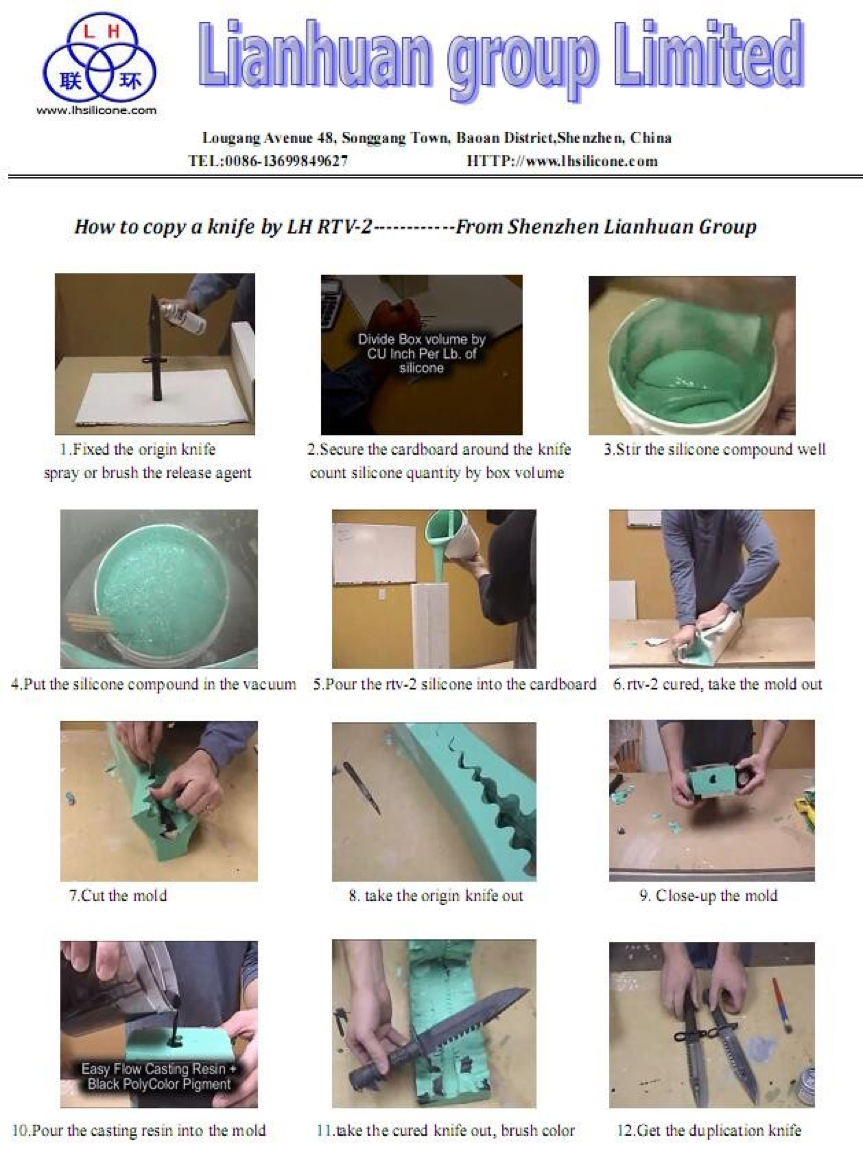 L H
联 环
www.lhsilicone.com

Lianhuan group Limited

Lougang Avenue 48, Songgang Town, Baoan District,Shenzhen, China
TEL:0086-13699849627 HTTP://www.lhsilicone.com

How to copy a knife by LH RTV-2-----------From Shenzhen Lianhuan Group

1.Fixed the origin knife spray or brush the release agent

Divide Box volume by CU Inch Per Lb. of silicone

2.Secure the cardboard around the knife count silicone quantity by box volume

3.Stir the silicone compound well

4.Put the silicone compound in the vacuum

5.Pour the rtv-2 silicone into the cardboard

6.rtv-2 cured, take the mold out

7.Cut the mold

8. take the origin knife out

9. Close-up the mold

Easy Flow Casting Resin + Black PolyColor Pigment

10.Pour the casting resin into the mold

11.take the cured knife out, brush color

12.Get the duplication knife